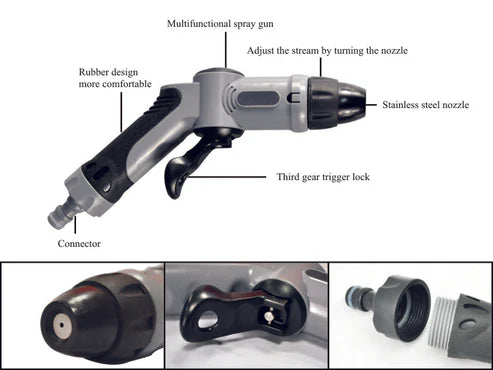 Multifunctional spray gun

Adjust the stream by turning the nozzle

Rubber design more comfortable

Stainless steel nozzle

Third gear trigger lock

Connector